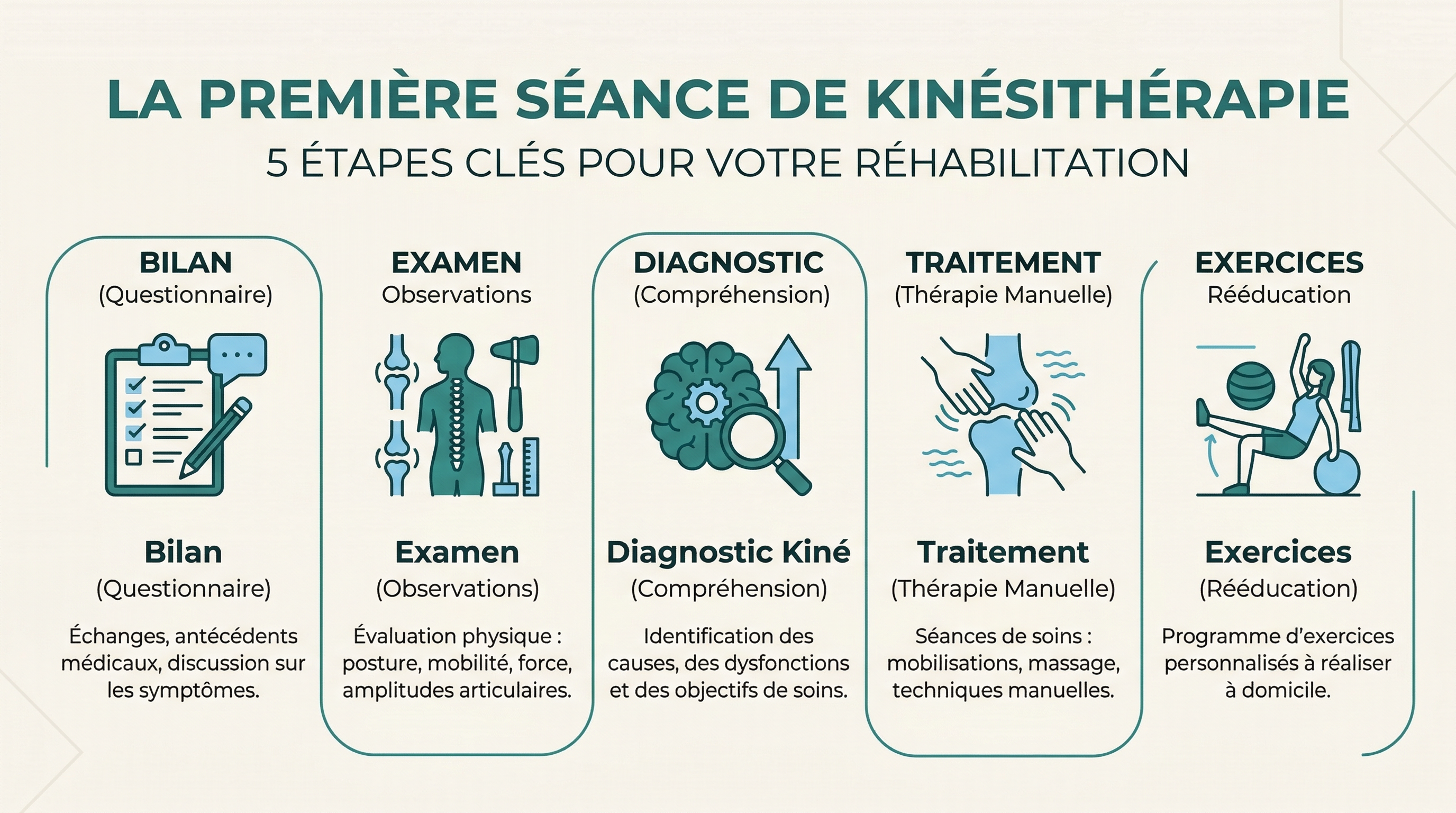 LA PREMIÈRE SÉANCE DE KINÉSITHÉRAPIE
5 ÉTAPES CLÉS POUR VOTRE RÉHABILITATION

BILAN
(Questionnaire)

Bilan
(Questionnaire)

Échanges, antécédents médicaux, discussion sur les symptômes.

EXAMEN
Observations

Examen
(Observations)

Évaluation physique : posture, mobilité, force, amplitudes articulaires.

DIAGNOSTIC
(Compréhension)

Diagnostic Kiné
(Compréhension)

Identification des causes, des dysfonctions et des objectifs de soins.

TRAITEMENT
(Thérapie Manuelle)

Traitement
(Thérapie Manuelle)

Séances de soins : mobilisations, massage, techniques manuelles.

EXERCICES
Rééducation

Exercices
(Rééducation)

Programme d'exercices personnalisés à réaliser à domicile.